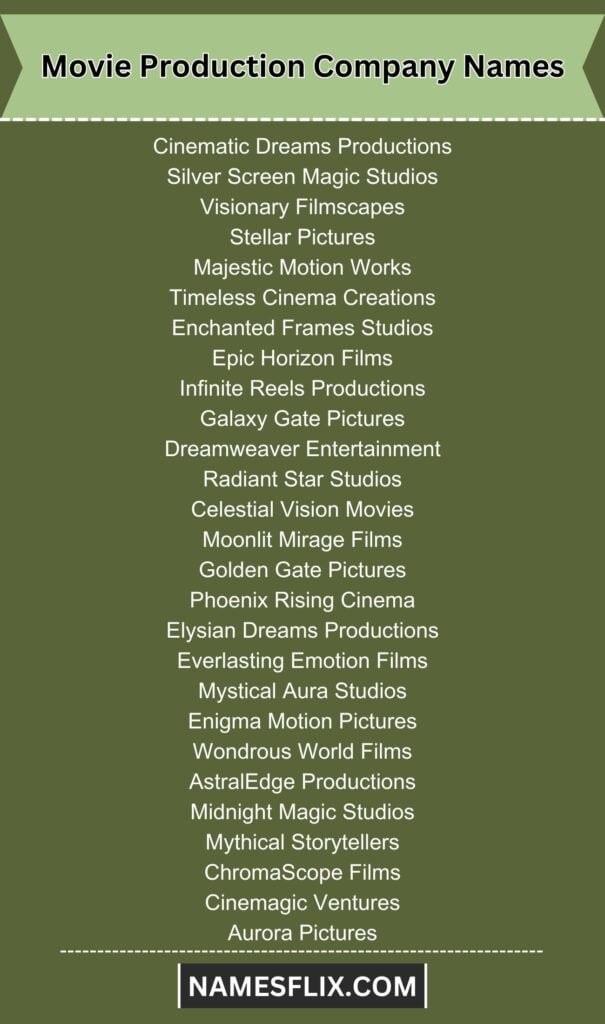 Movie Production Company Names

Cinematic Dreams Productions
Silver Screen Magic Studios
Visionary Filmscapes
Stellar Pictures
Majestic Motion Works
Timeless Cinema Creations
Enchanted Frames Studios
Epic Horizon Films
Infinite Reels Productions
Galaxy Gate Pictures
Dreamweaver Entertainment
Radiant Star Studios
Celestial Vision Movies
Moonlit Mirage Films
Golden Gate Pictures
Phoenix Rising Cinema
Elysian Dreams Productions
Everlasting Emotion Films
Mystical Aura Studios
Enigma Motion Pictures
Wondrous World Films
AstralEdge Productions
Midnight Magic Studios
Mythical Storytellers
ChromaScope Films
Cinemagic Ventures
Aurora Pictures

NAMESFLIX.COM